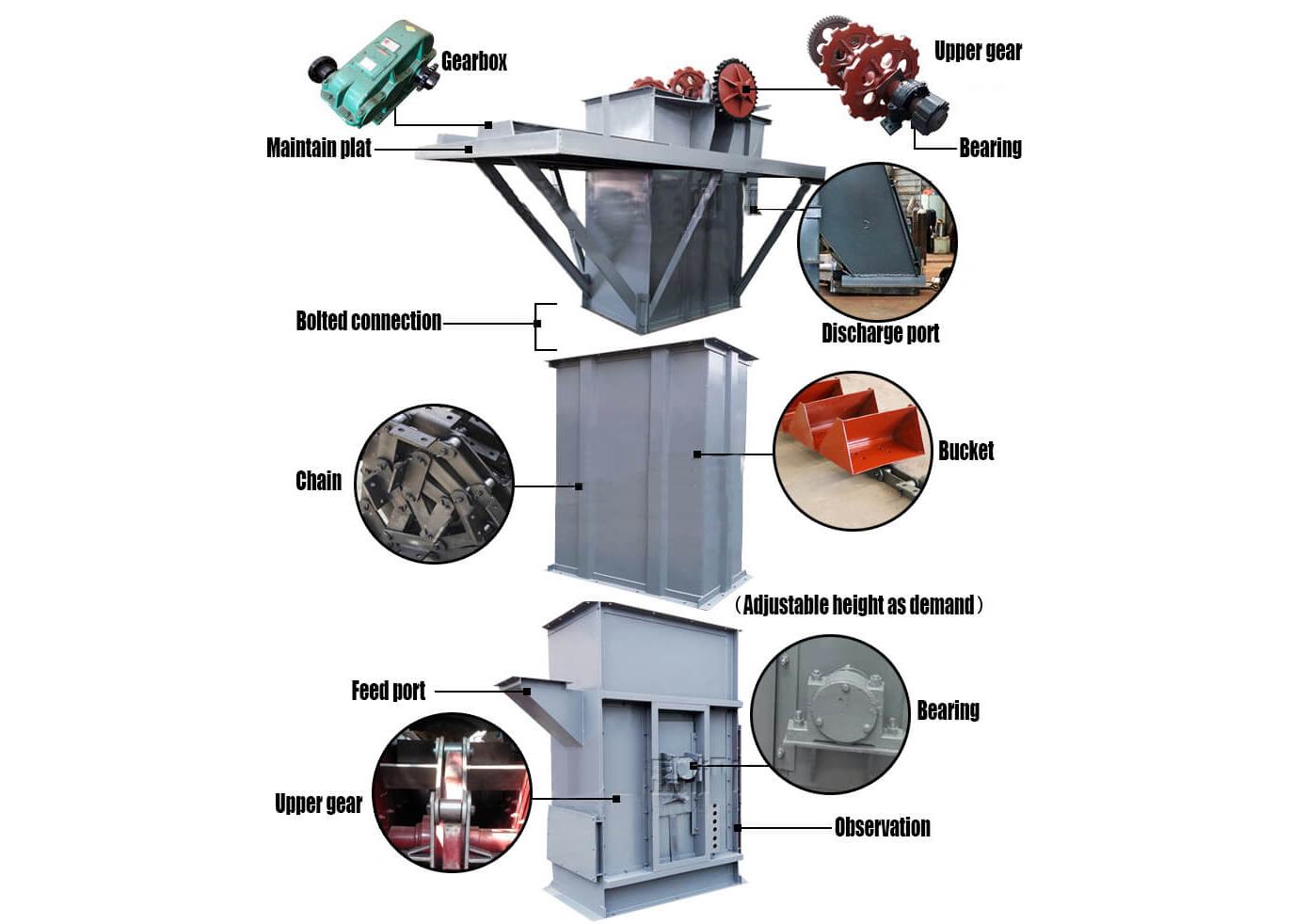 Gearbox

Upper gear

Maintain plat

Bearing

Bolted connection

Discharge port

Chain

Bucket

（Adjustable height as demand）

Feed port

Bearing

Upper gear

Observation